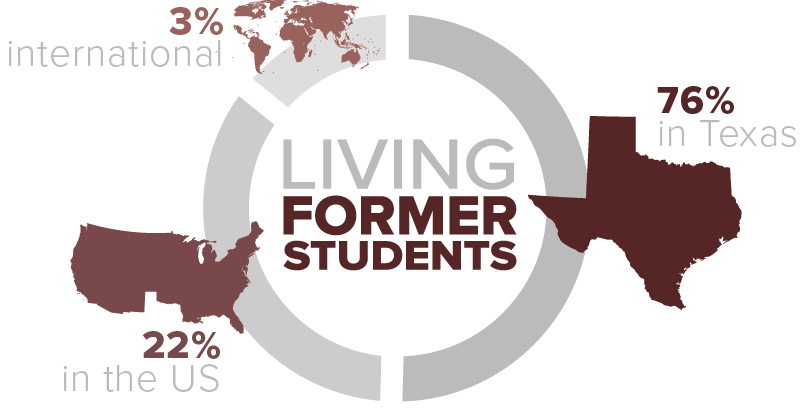 3%
international

76%
in Texas

LIVING
FORMER
STUDENTS

22%
in the US