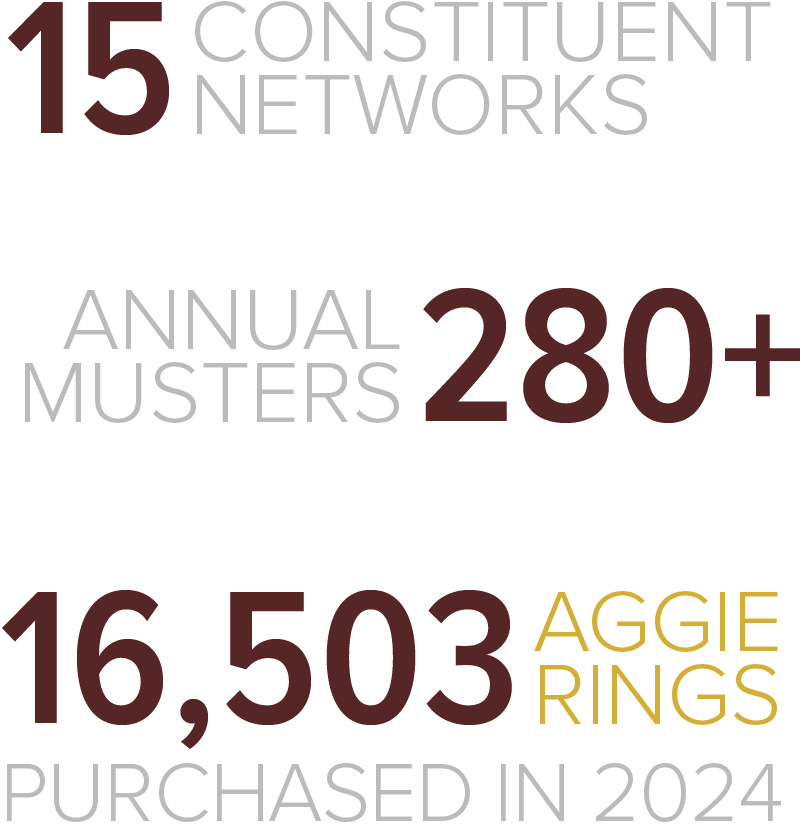 15 CONSTITUENT NETWORKS

ANNUAL MUSTERS 280+

16,503 AGGIE RINGS PURCHASED IN 2024